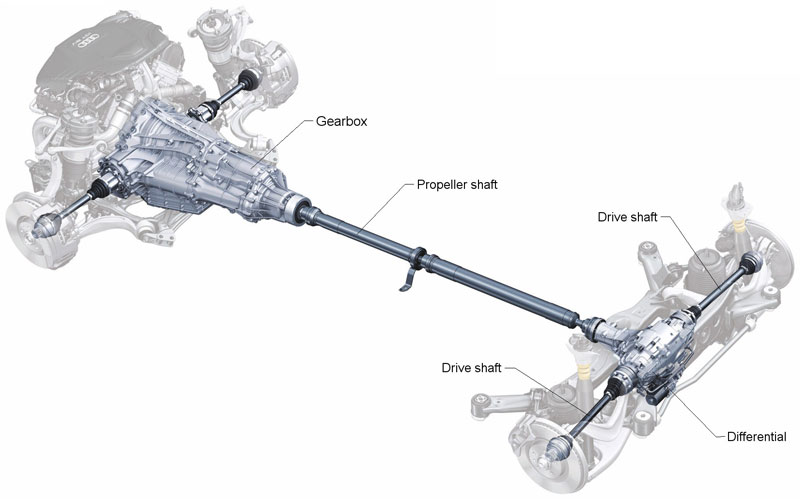 Gearbox
Propeller shaft
Drive shaft
Drive shaft
Differential