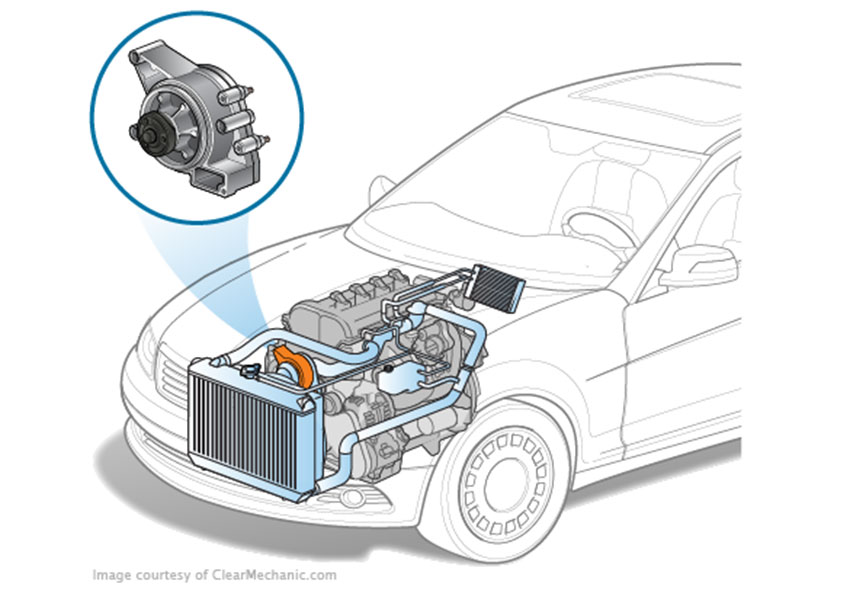 Image courtesy of ClearMechanic.com